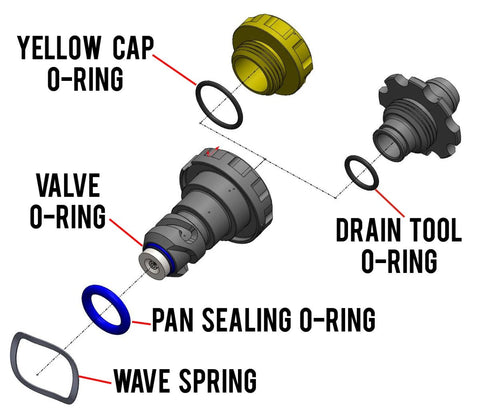 YELLOW CAP O-RING

VALVE O-RING

DRAIN TOOL O-RING

PAN SEALING O-RING

WAVE SPRING